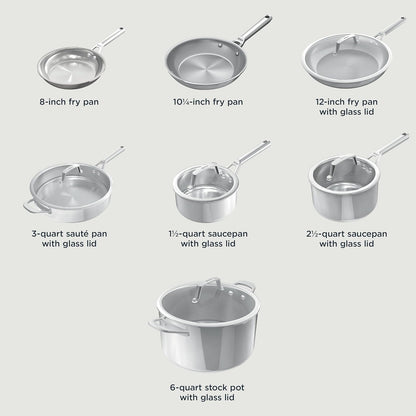 8-inch fry pan

10¼-inch fry pan

12-inch fry pan with glass lid

3-quart sauté pan with glass lid

1½-quart saucepan with glass lid

2½-quart saucepan with glass lid

6-quart stock pot with glass lid